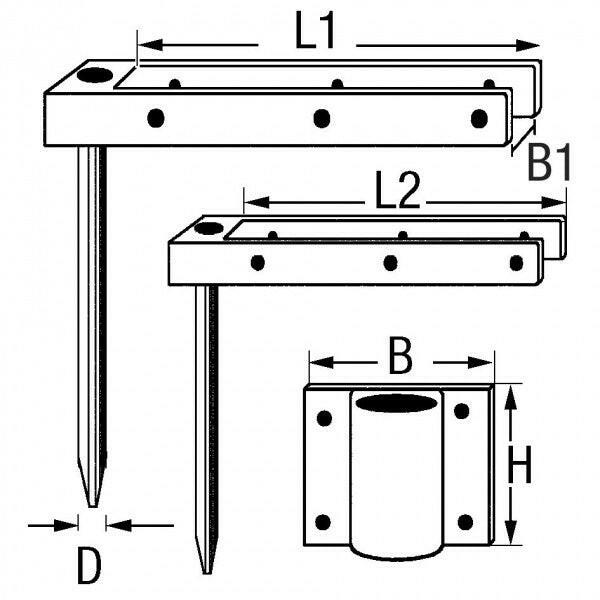 L1
B1
L2
B
H
D