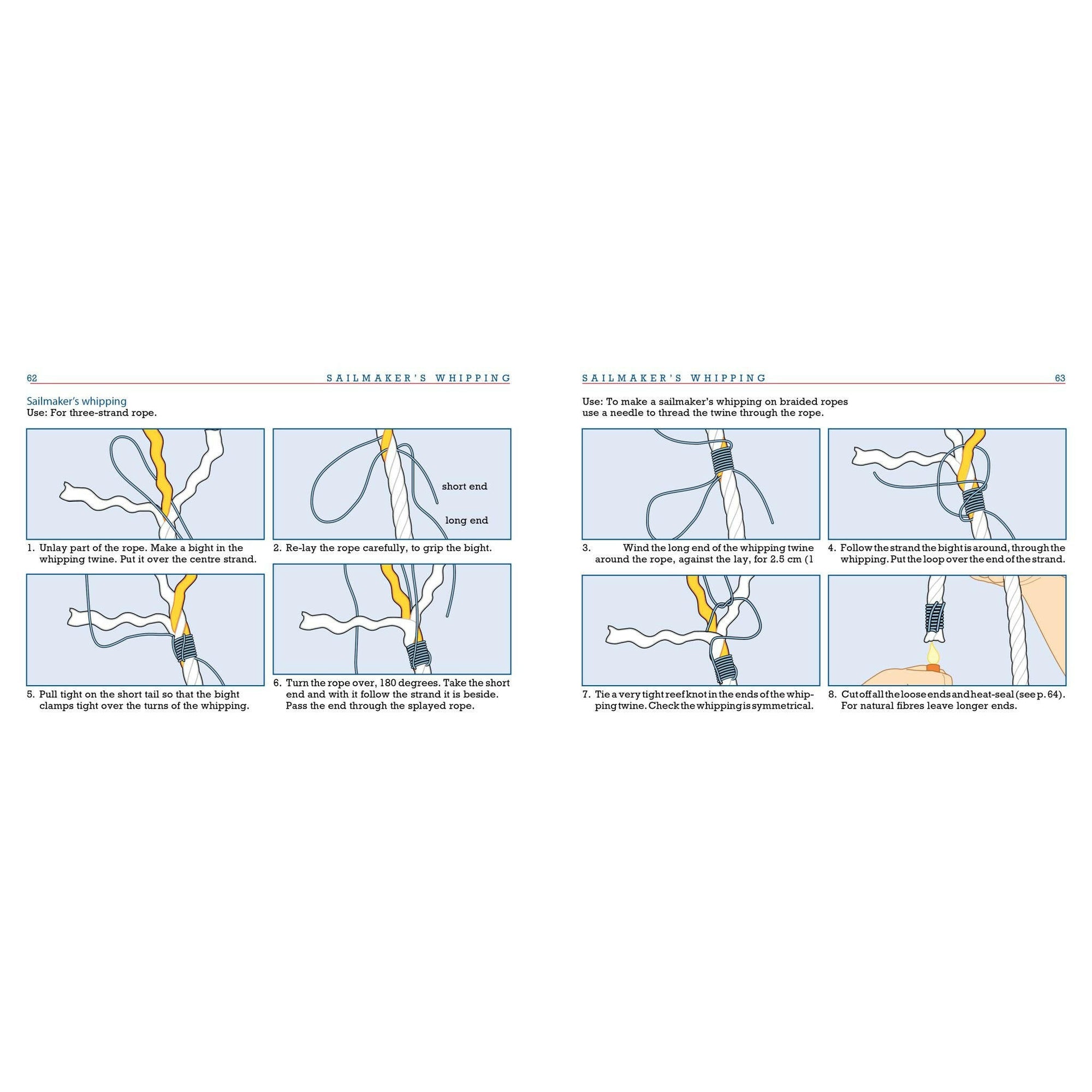 62 SAILMAKER'S WHIPPING

Sailmaker's whipping
Use: For three-strand rope.

1. Unlay part of the rope. Make a bight in the whipping twine. Put it over the centre strand.

short end

long end

2. Re-lay the rope carefully, to grip the bight.

5. Pull tight on the short tail so that the bight clamps tight over the turns of the whipping.

6. Turn the rope over, 180 degrees. Take the short end and with it follow the strand it is beside. Pass the end through the splayed rope.

SAILMAKER'S WHIPPING 63

Use: To make a sailmaker's whipping on braided ropes use a needle to thread the twine through the rope.

3. Wind the long end of the whipping twine around the rope, against the lay, for 2.5 cm (1

4. Follow the strand the bight is around, through the whipping. Put the loop over the end of the strand.

7. Tie a very tight reef knot in the ends of the whipping twine. Check the whipping is symmetrical.

8. Cut off all the loose ends and heat-seal (see p. 64). For natural fibres leave longer ends.